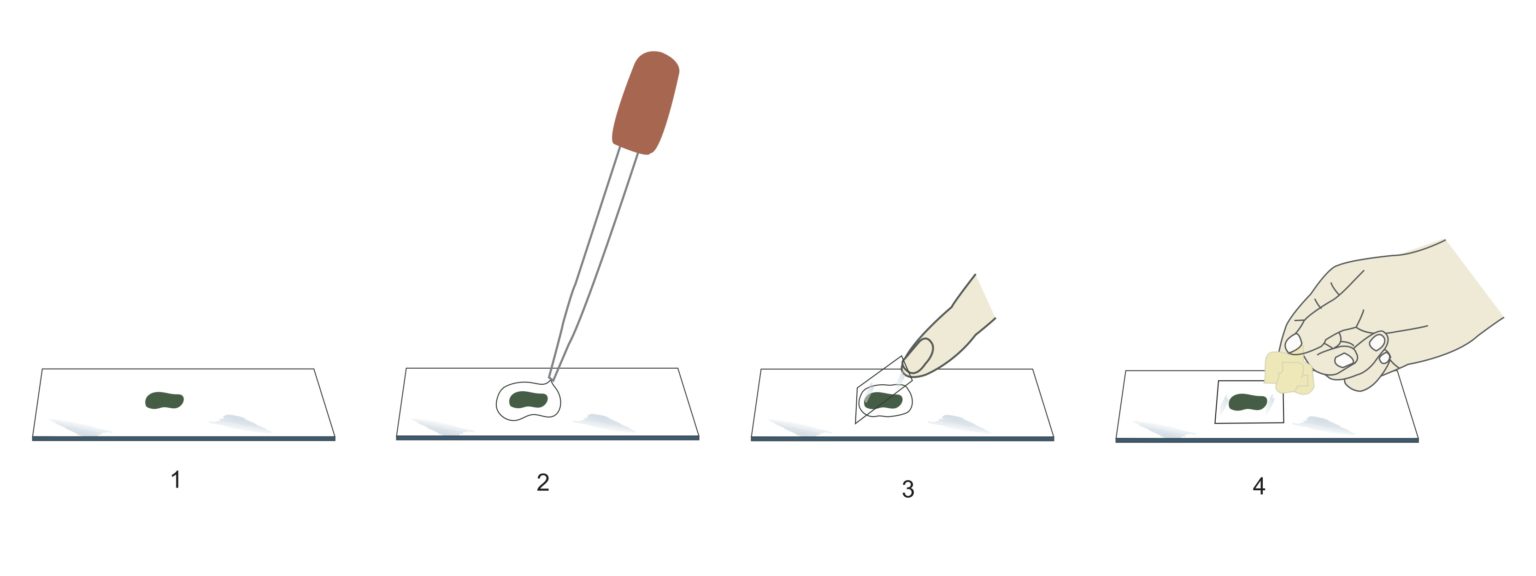 1

2

3

4